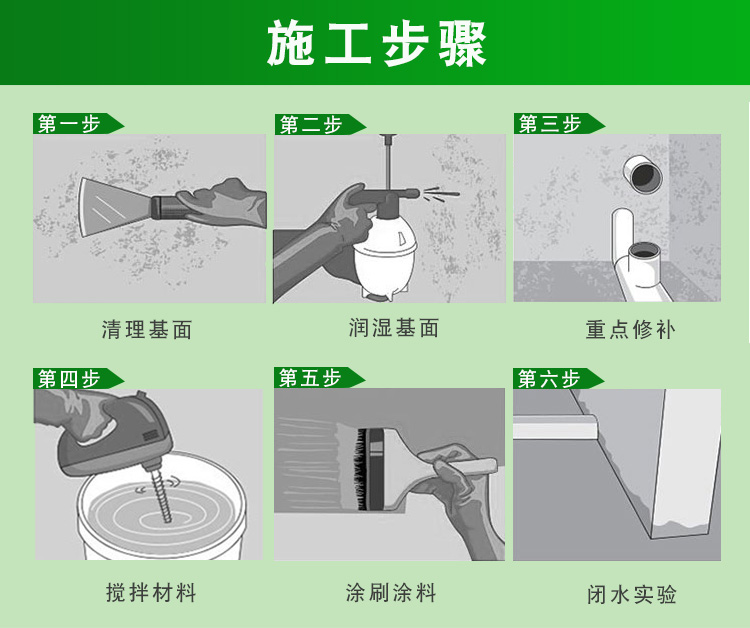 施工步骤

第一步

清理基面

第二步

润湿基面

第三步

重点修补

第四步

搅拌材料

第五步

涂刷涂料

第六步

闭水实验